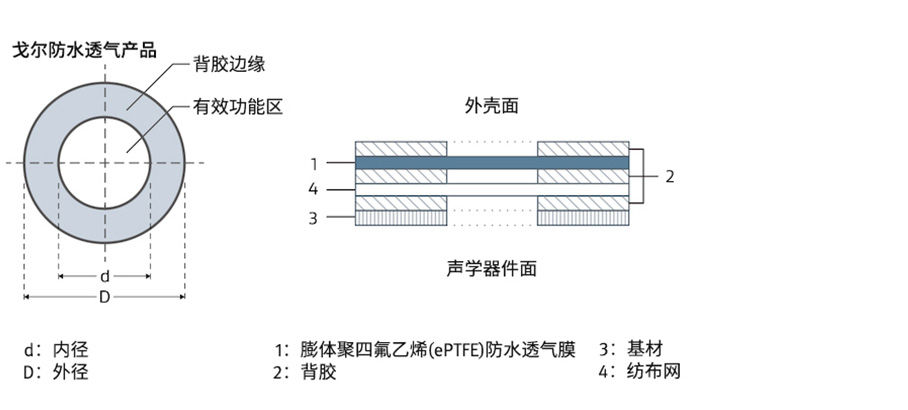 戈尔防水透气产品

背胶边缘

有效功能区

d

D

外壳面

1

4

3

2

声学器件面

d：内径
D：外径

1：膨体聚四氟乙烯(ePTFE)防水透气膜
2：背胶

3：基材
4：纺布网